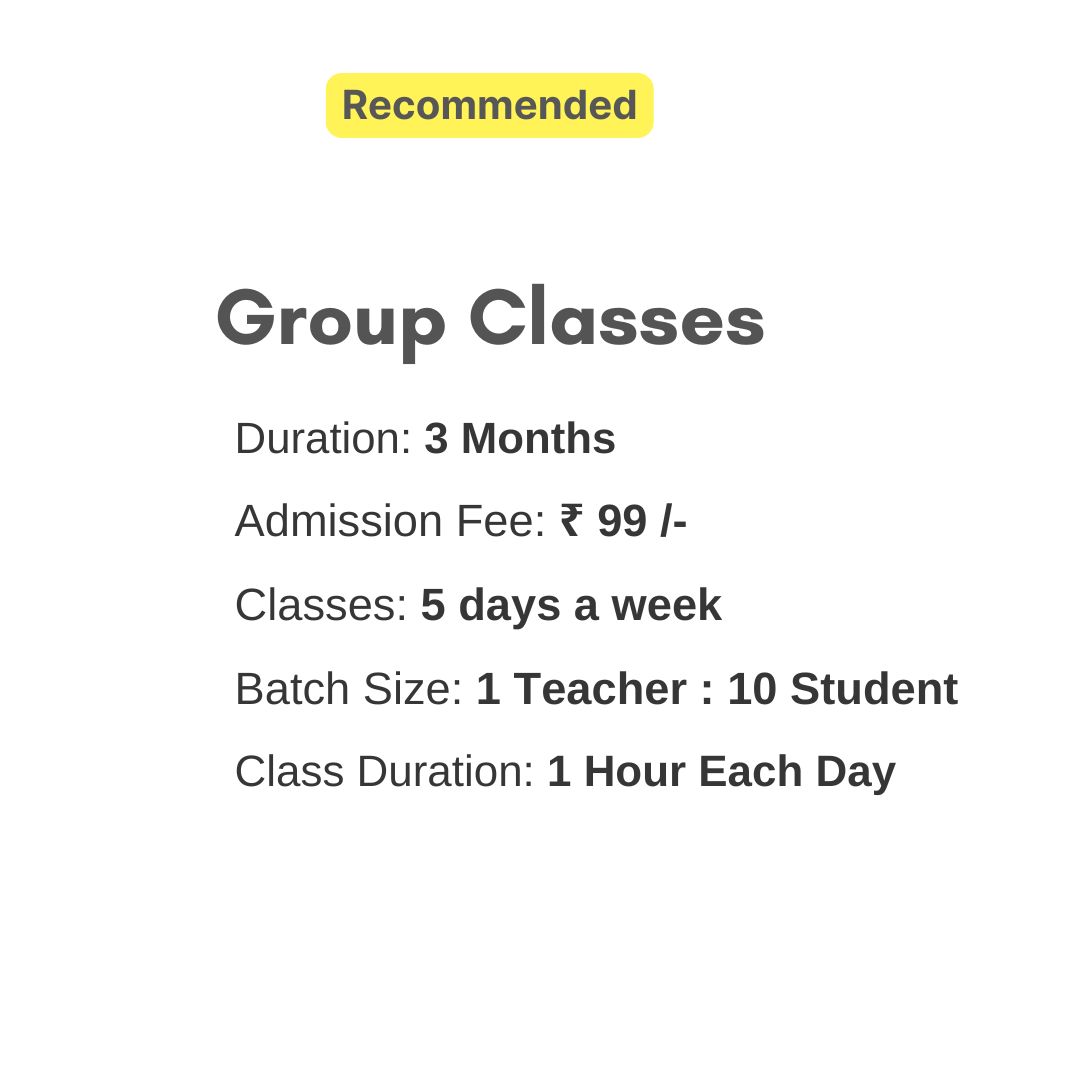 Recommended

Group Classes

Duration: 3 Months

Admission Fee: ₹ 99 /-

Classes: 5 days a week

Batch Size: 1 Teacher : 10 Student

Class Duration: 1 Hour Each Day